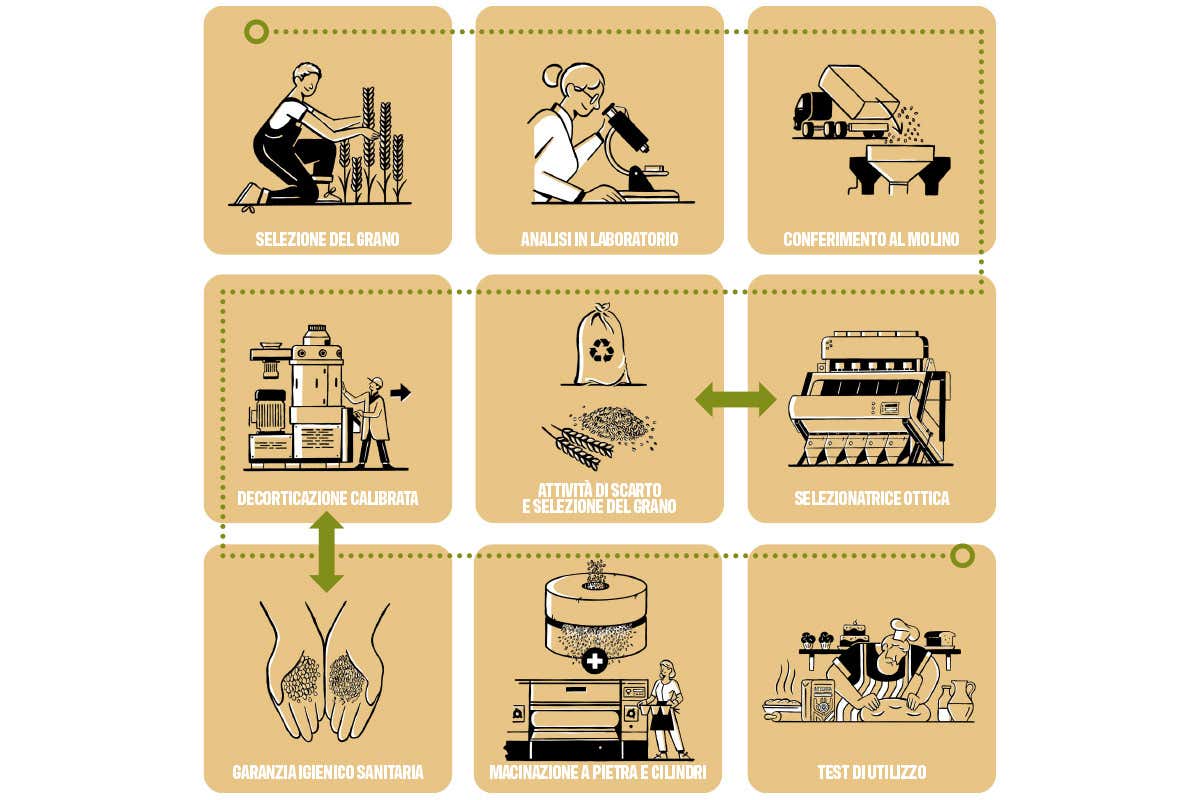 SELEZIONE DEL GRANO

ANALISI IN LABORATORIO

CONFERIMENTO AL MOLINO

DECORTICAZIONE CALIBRATA

ATTIVITÀ DI SCARTO E SELEZIONE DEL GRANO

SELEZIONATRICE OTTICA

GARANZIA IGIENICO SANITARIA

MACINAZIONE A PIETRA E CILINDRI

TEST DI UTILIZZO